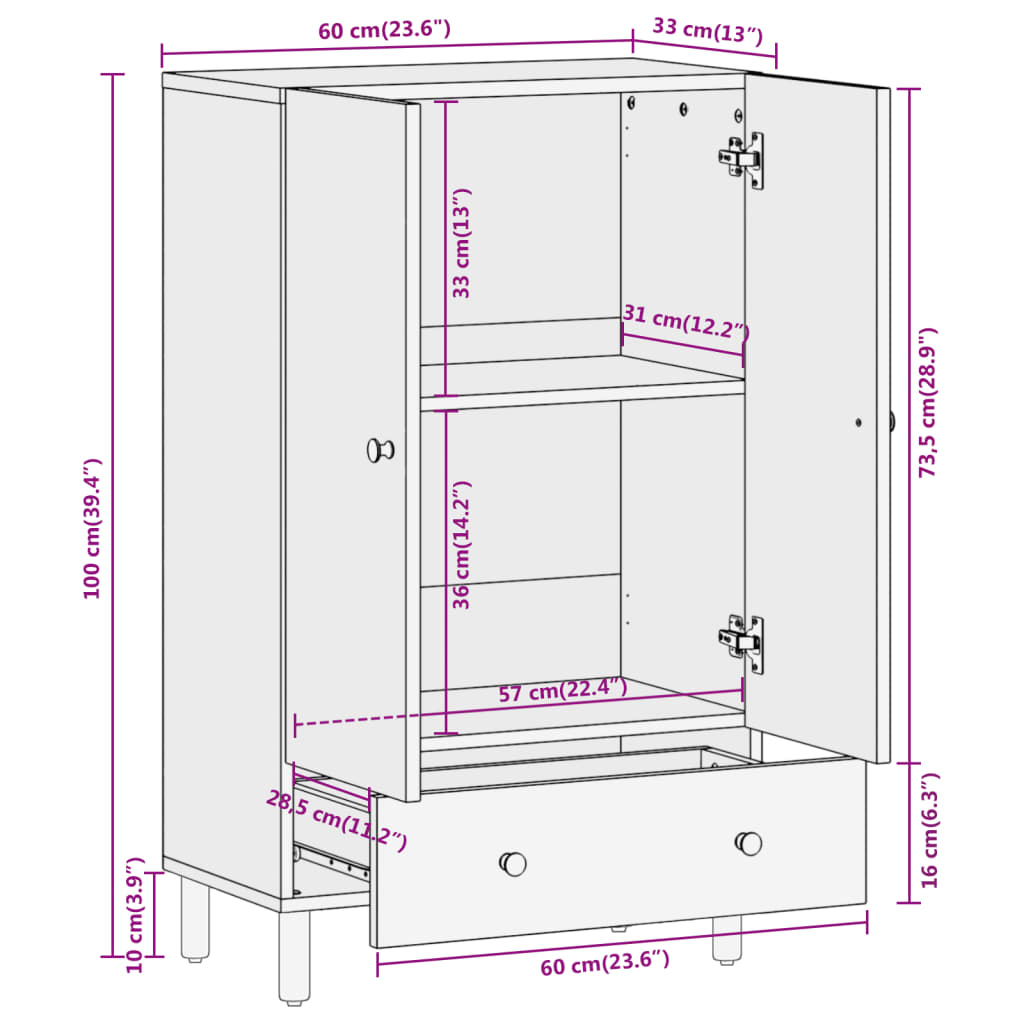 60 cm(23.6")
33 cm(13")
100 cm(39.4")
33 cm(13")
31 cm(12.2")
73,5 cm(28.9")
36 cm(14.2")
57 cm(22.4")
28,5 cm(11.2")
16 cm(6.3")
10 cm(3.9")
60 cm(23.6")