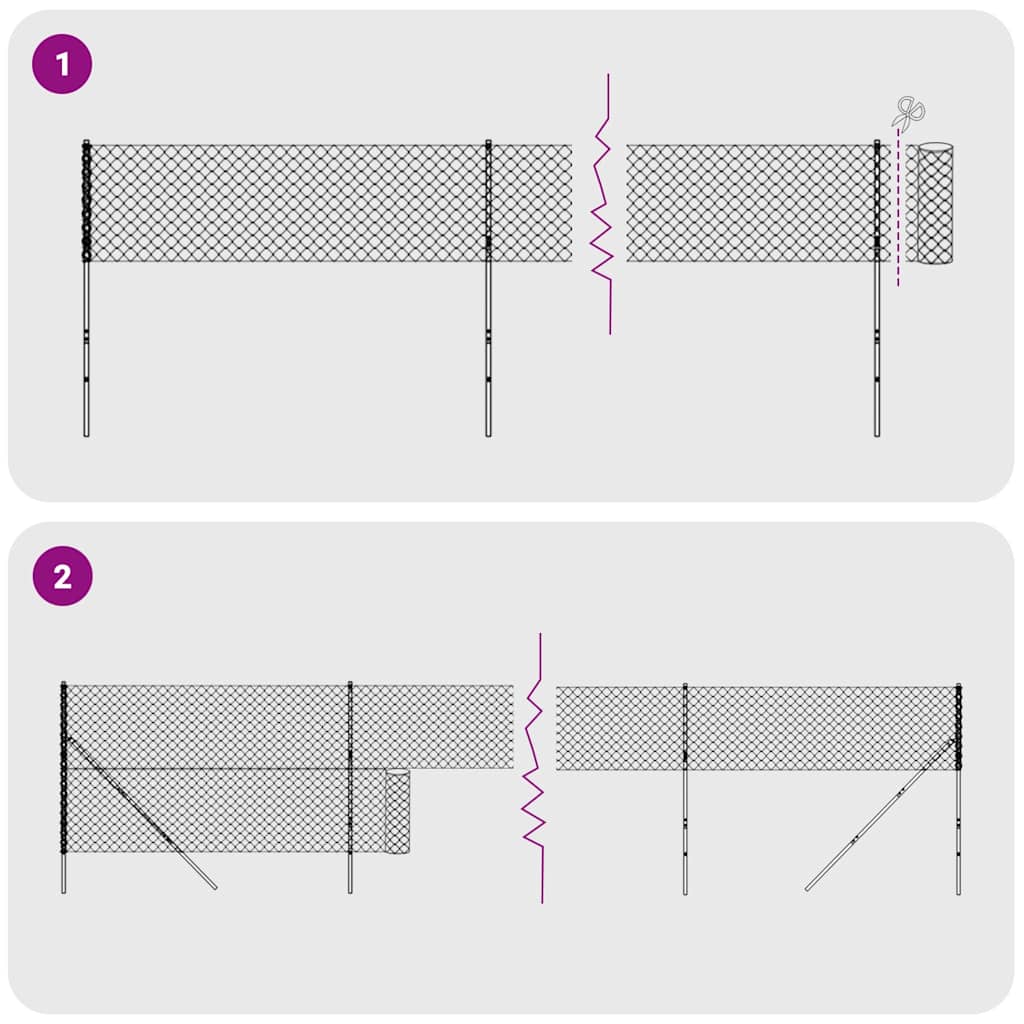 1

2