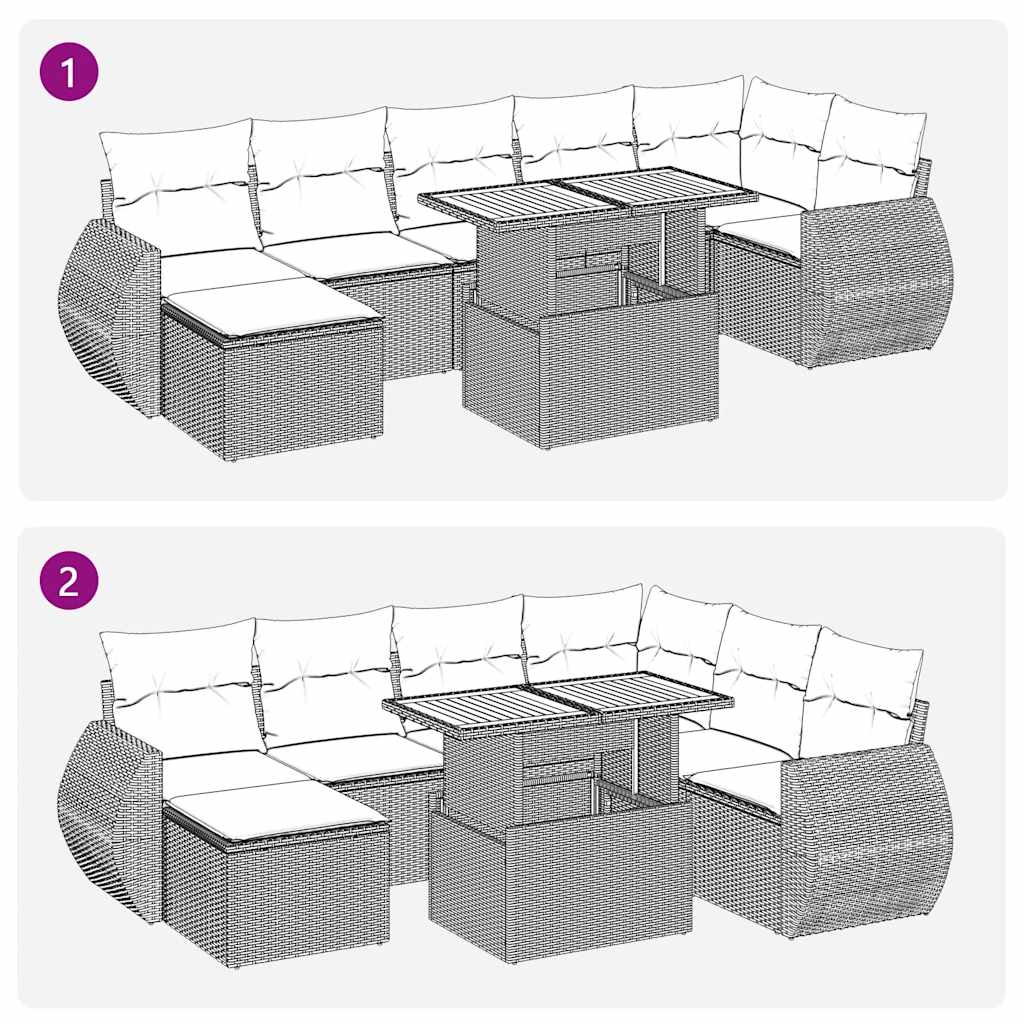 1

2