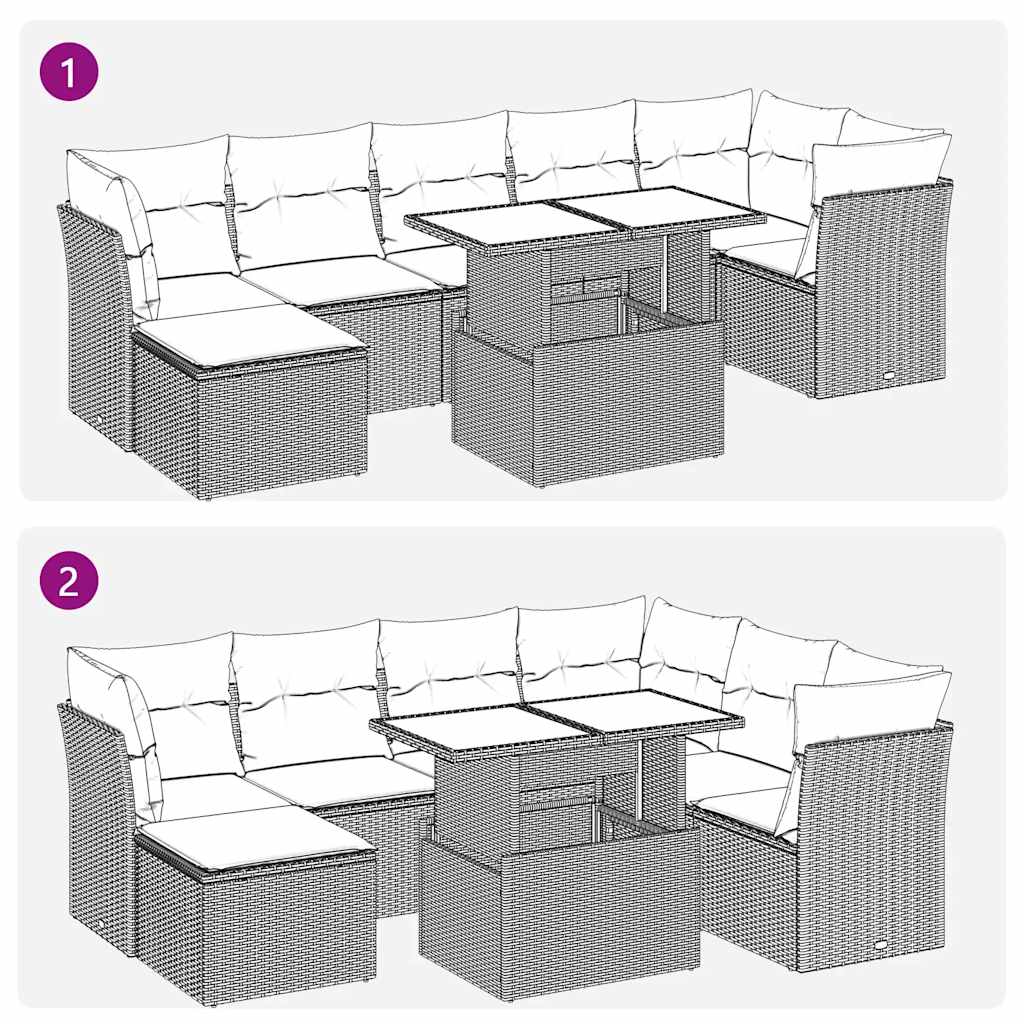 1

2