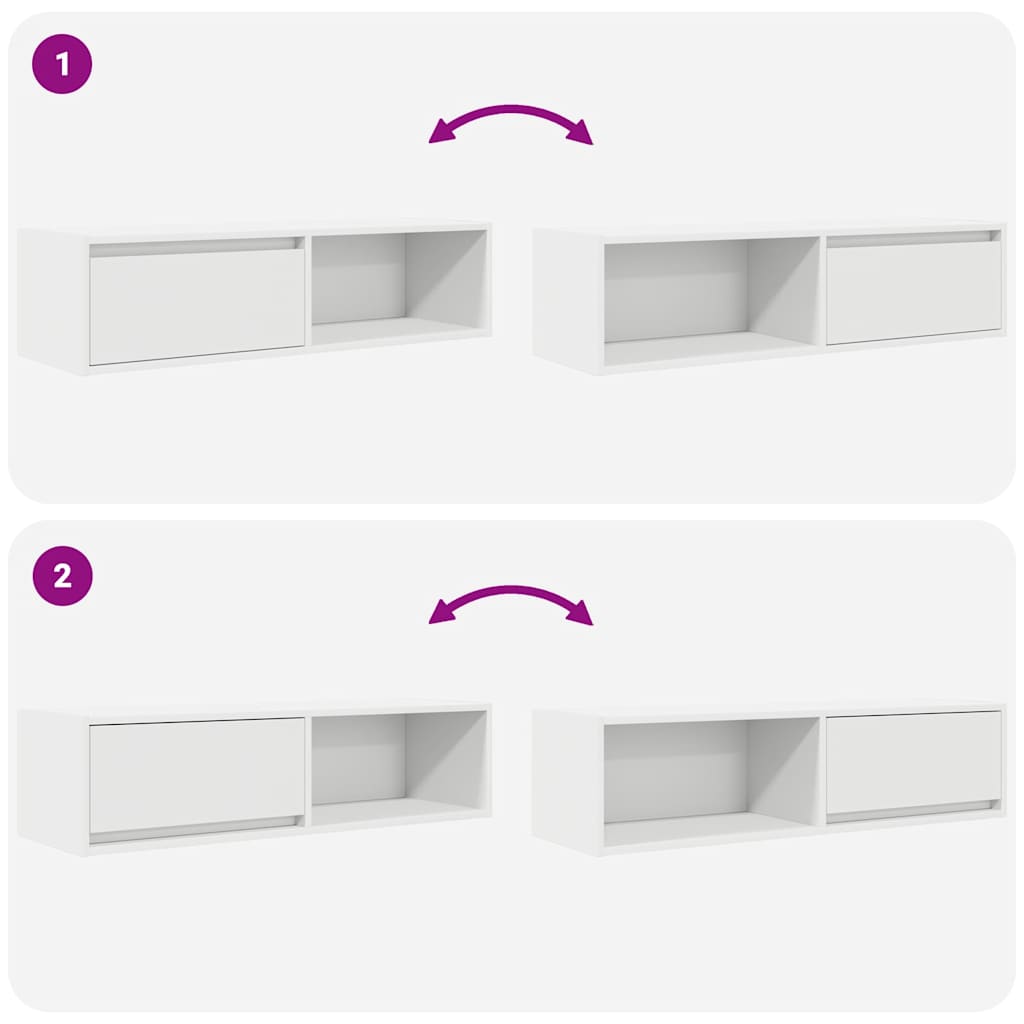 1

2