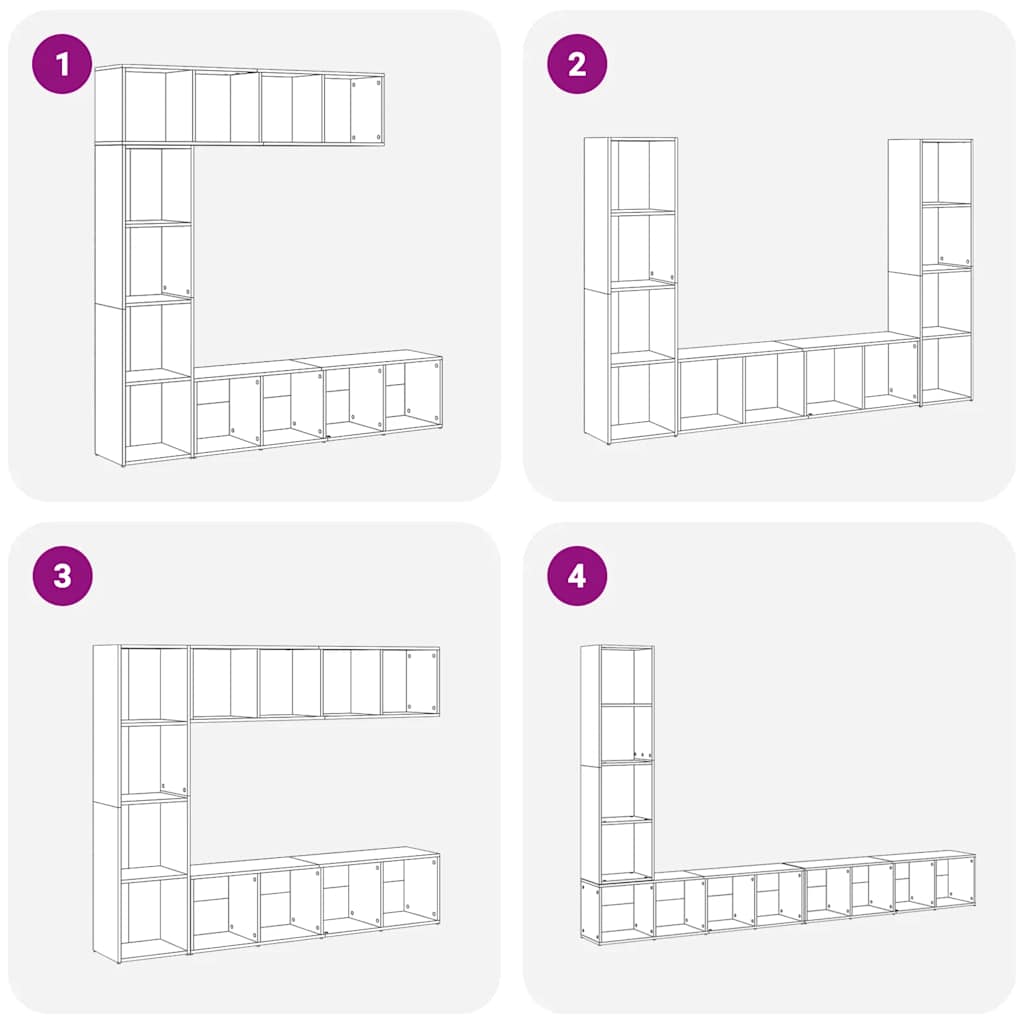 1

2

3

4