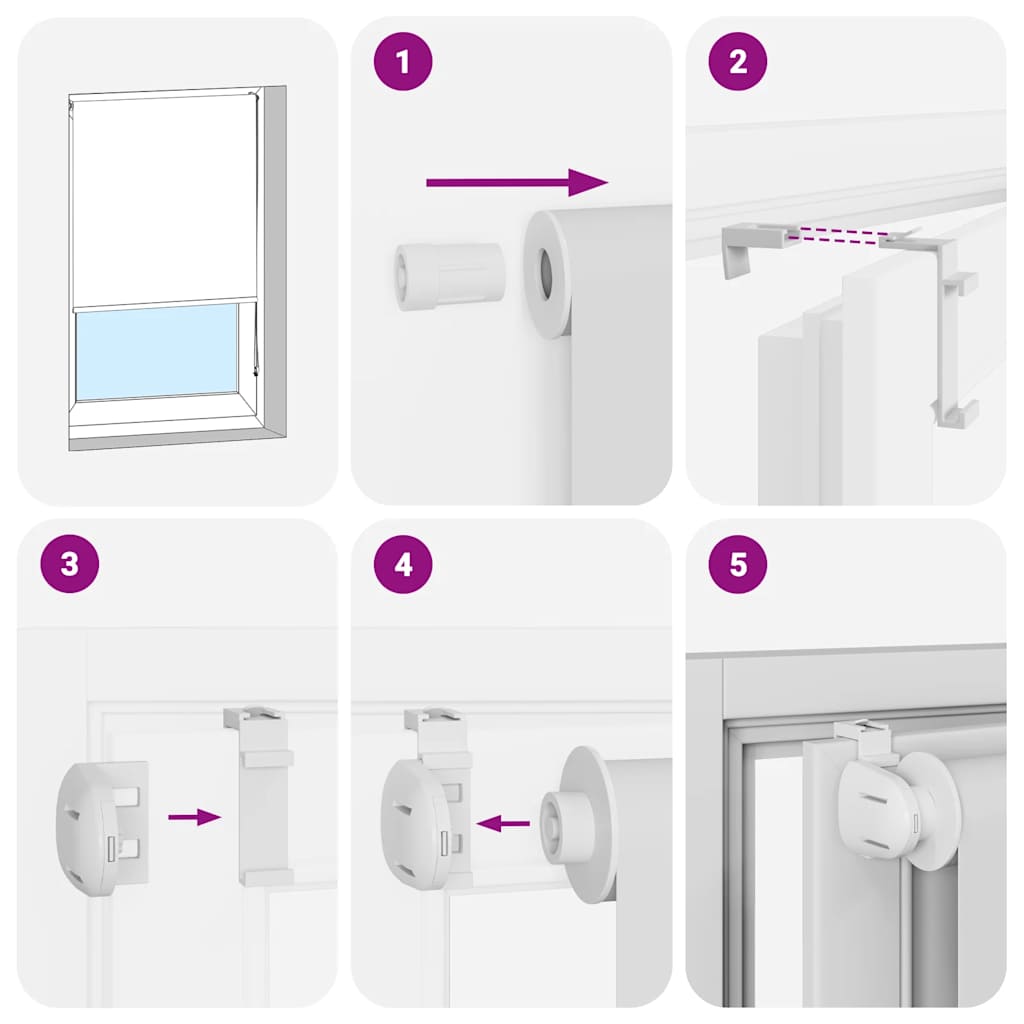 1

2

3

4

5