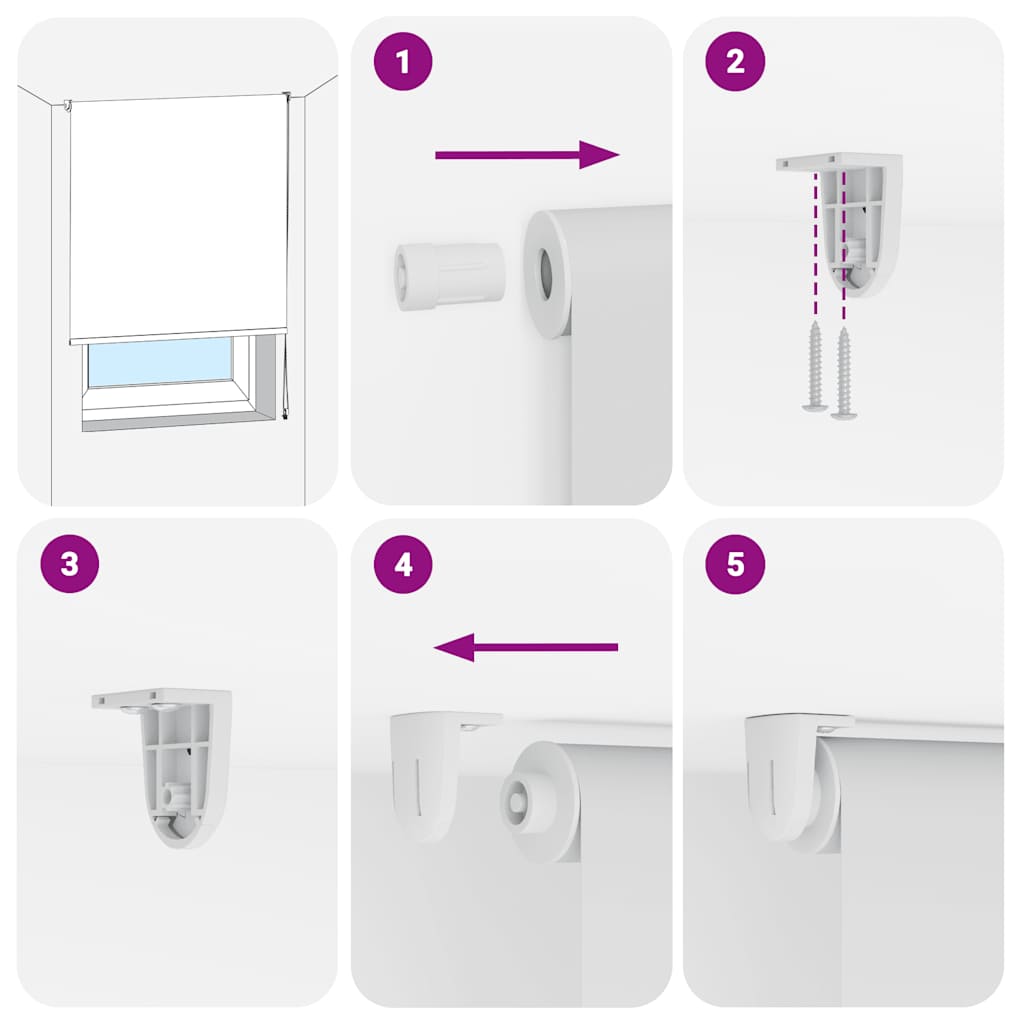 1

2

3

4

5