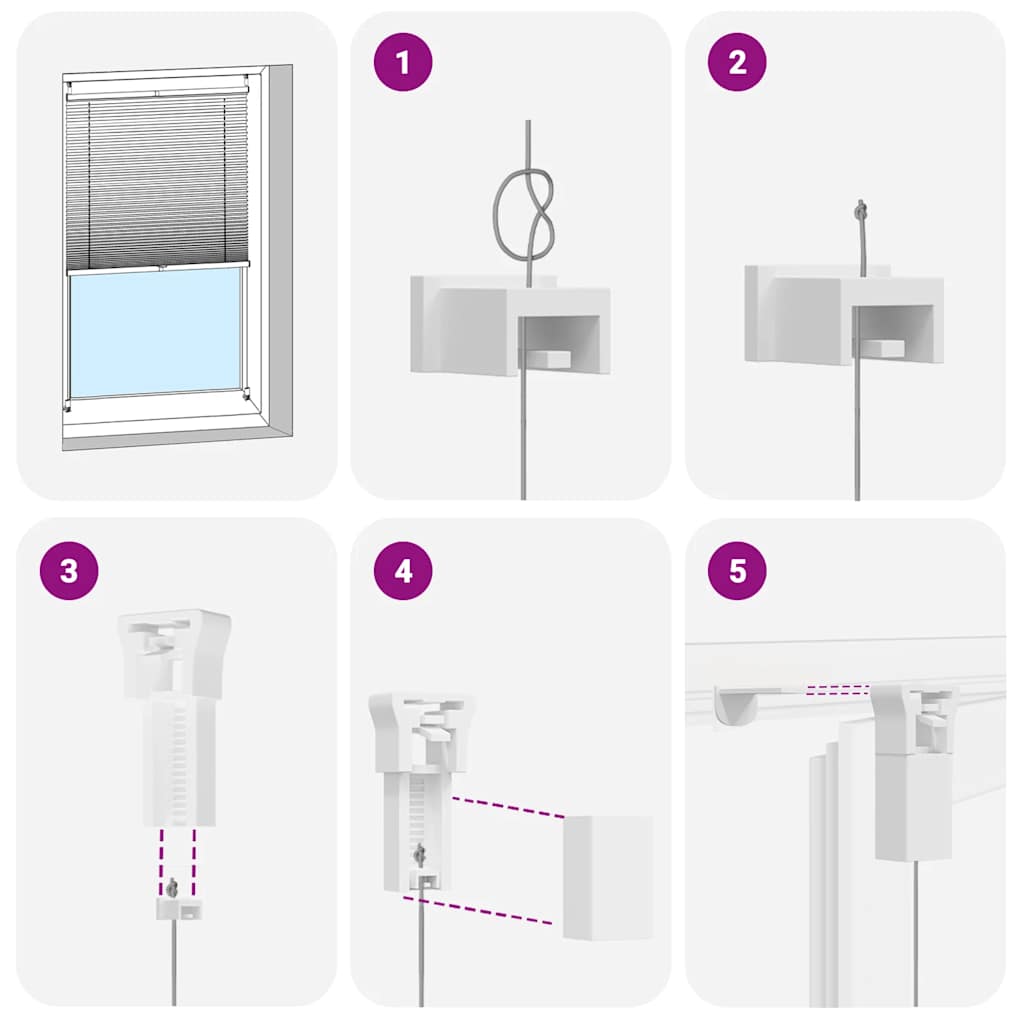 1

2

3

4

5