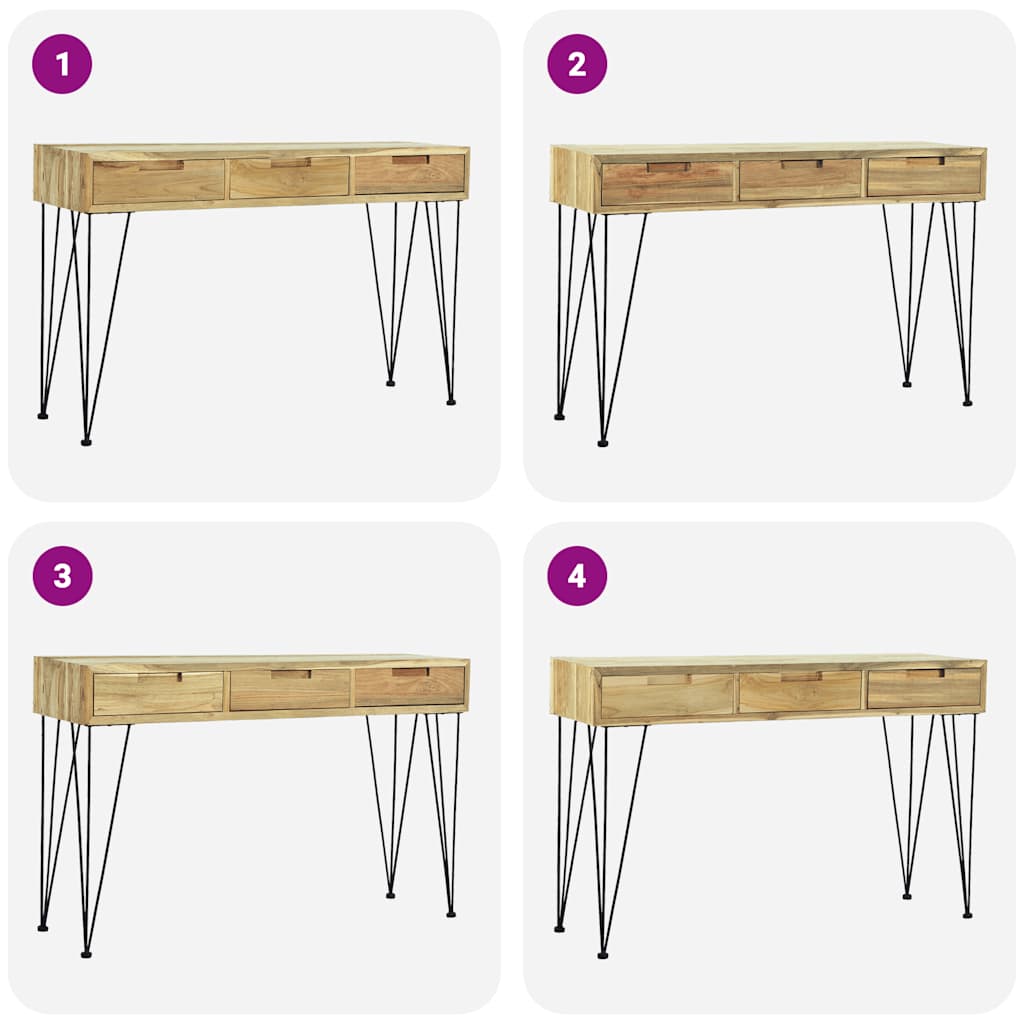 1

2

3

4