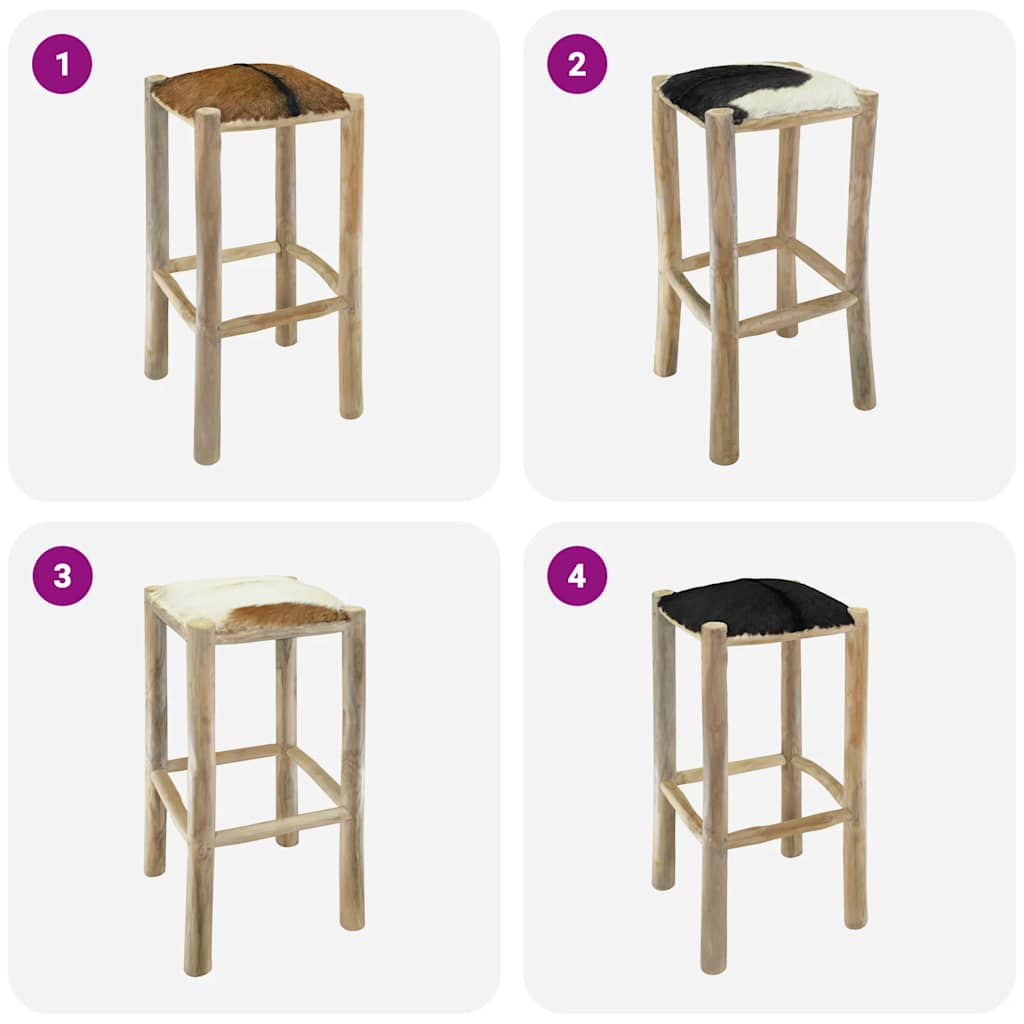 1

2

3

4