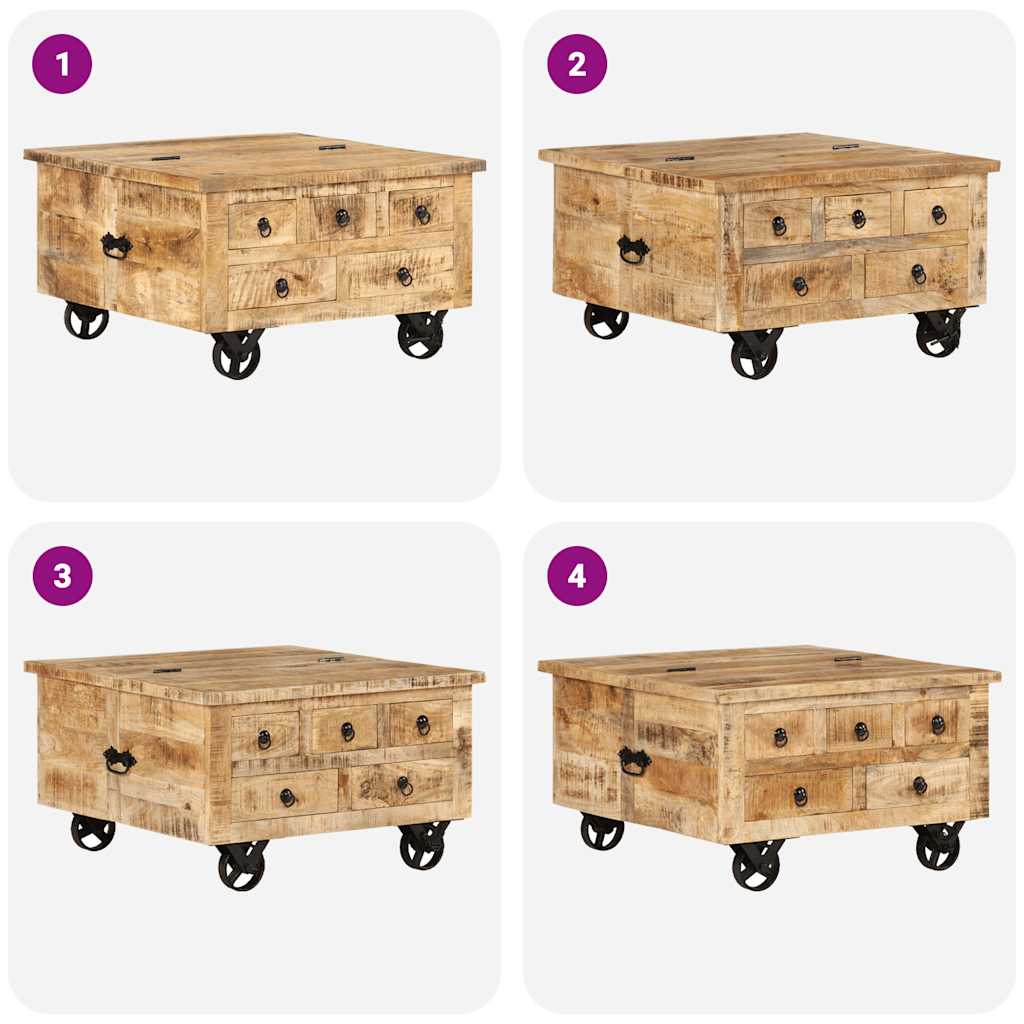 1

2

3

4