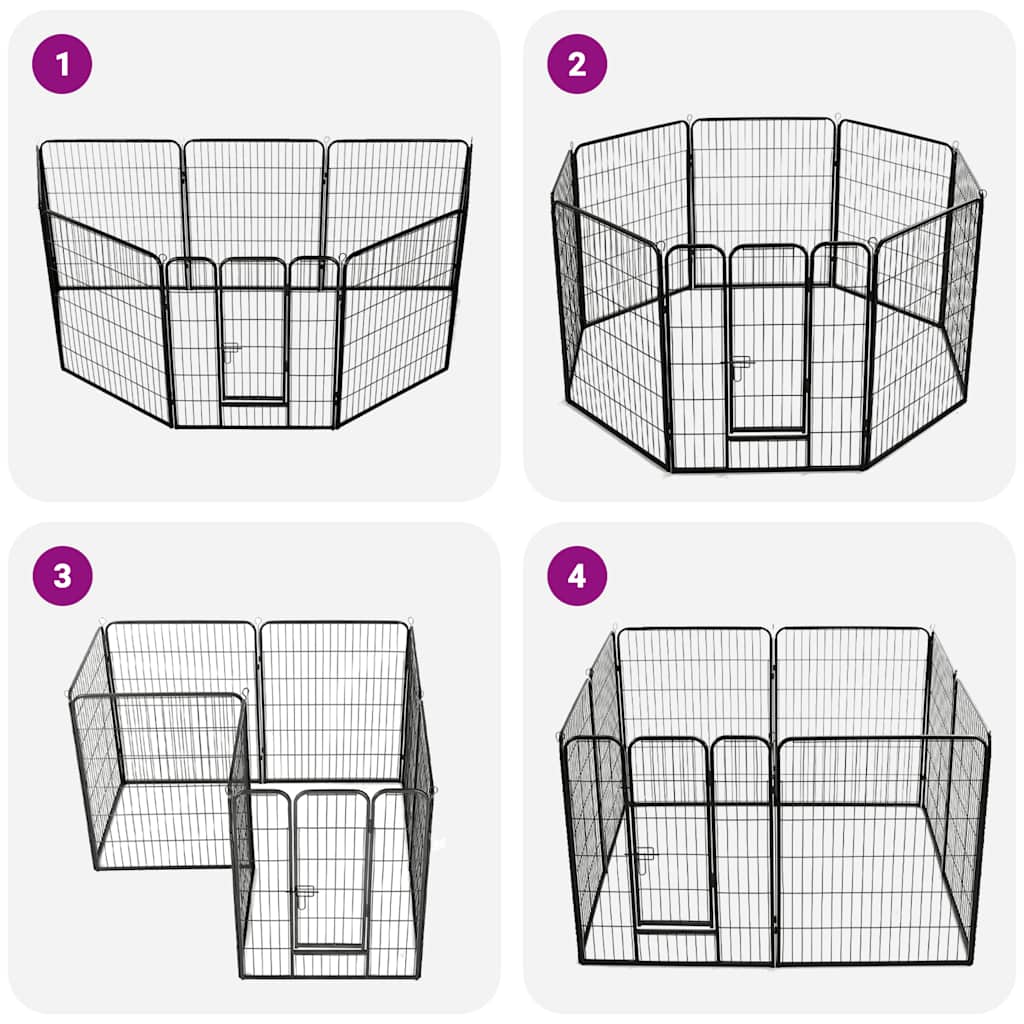 1

2

3

4