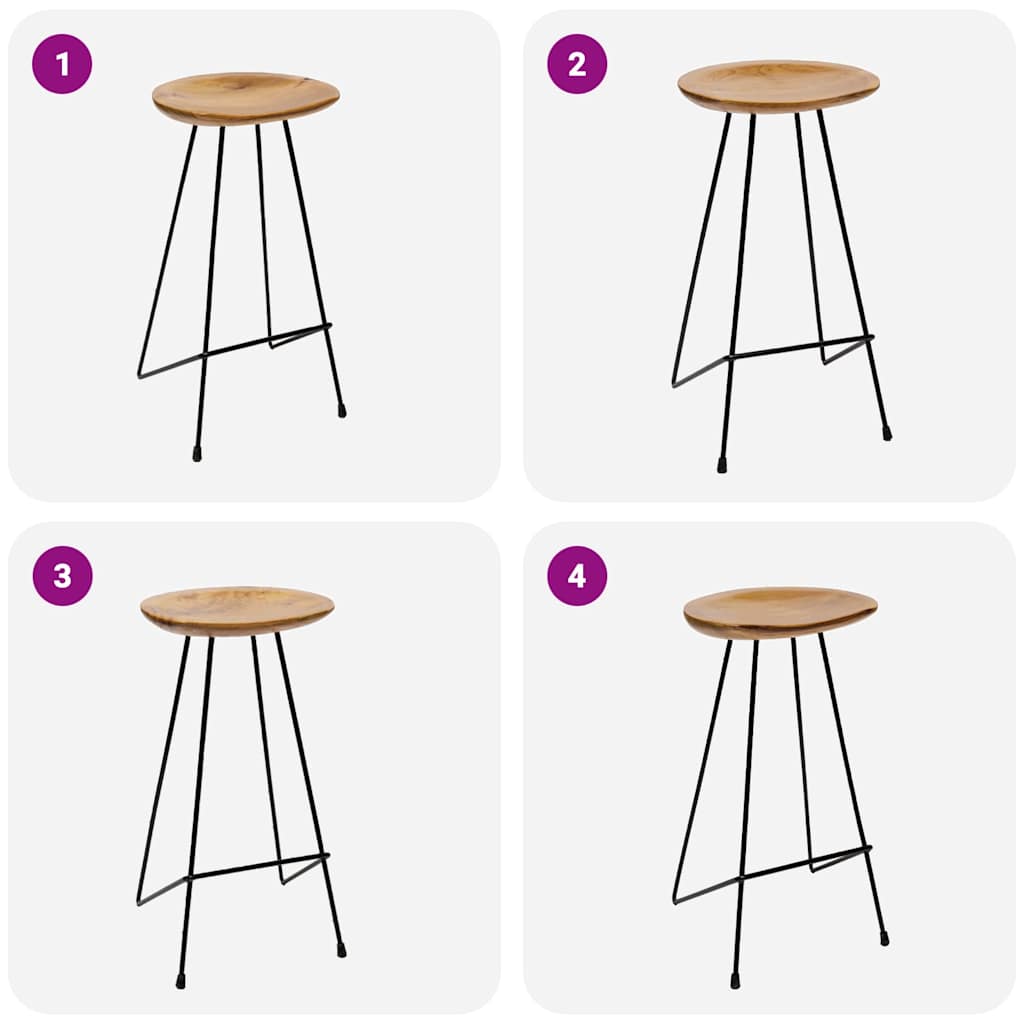 1

2

3

4